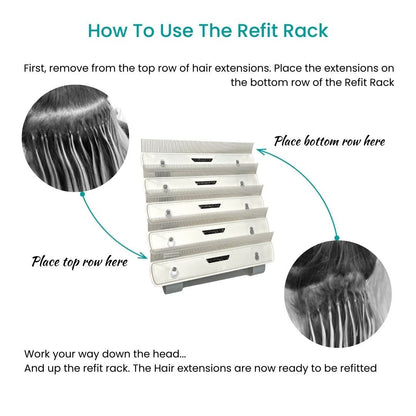 How To Use The Refit Rack

First, remove from the top row of hair extensions. Place the extensions on the bottom row of the Refit Rack

Place bottom row here

Place top row here

Work your way down the head...
And up the refit rack. The Hair extensions are now ready to be refitted