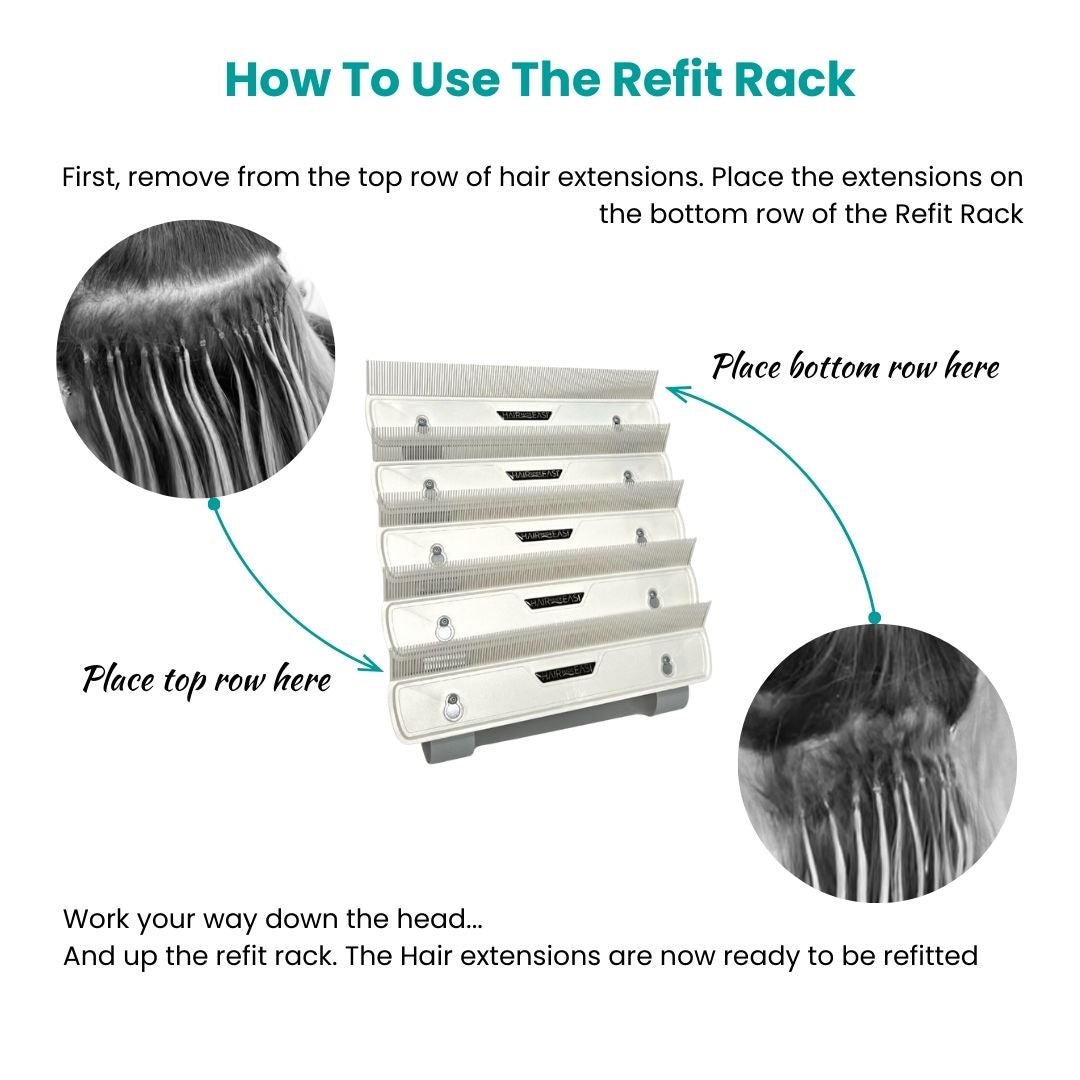 How To Use The Refit Rack

First, remove from the top row of hair extensions. Place the extensions on the bottom row of the Refit Rack

Place bottom row here

HAIR EASY

HAIR EASY

HAIR EASY

HAIR EASY

HAIR EASY

Place top row here

Work your way down the head...
And up the refit rack. The Hair extensions are now ready to be refitted