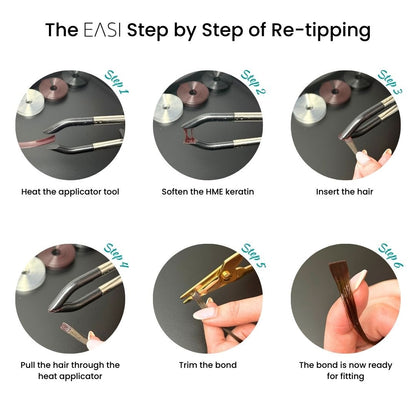 The EASI Step by Step of Re-tipping

Step 1

Heat the applicator tool

Step 2

Soften the HME keratin

Step 3

Insert the hair

Step 4

Pull the hair through the heat applicator

Step 5

Trim the bond

Step 6

The bond is now ready for fitting