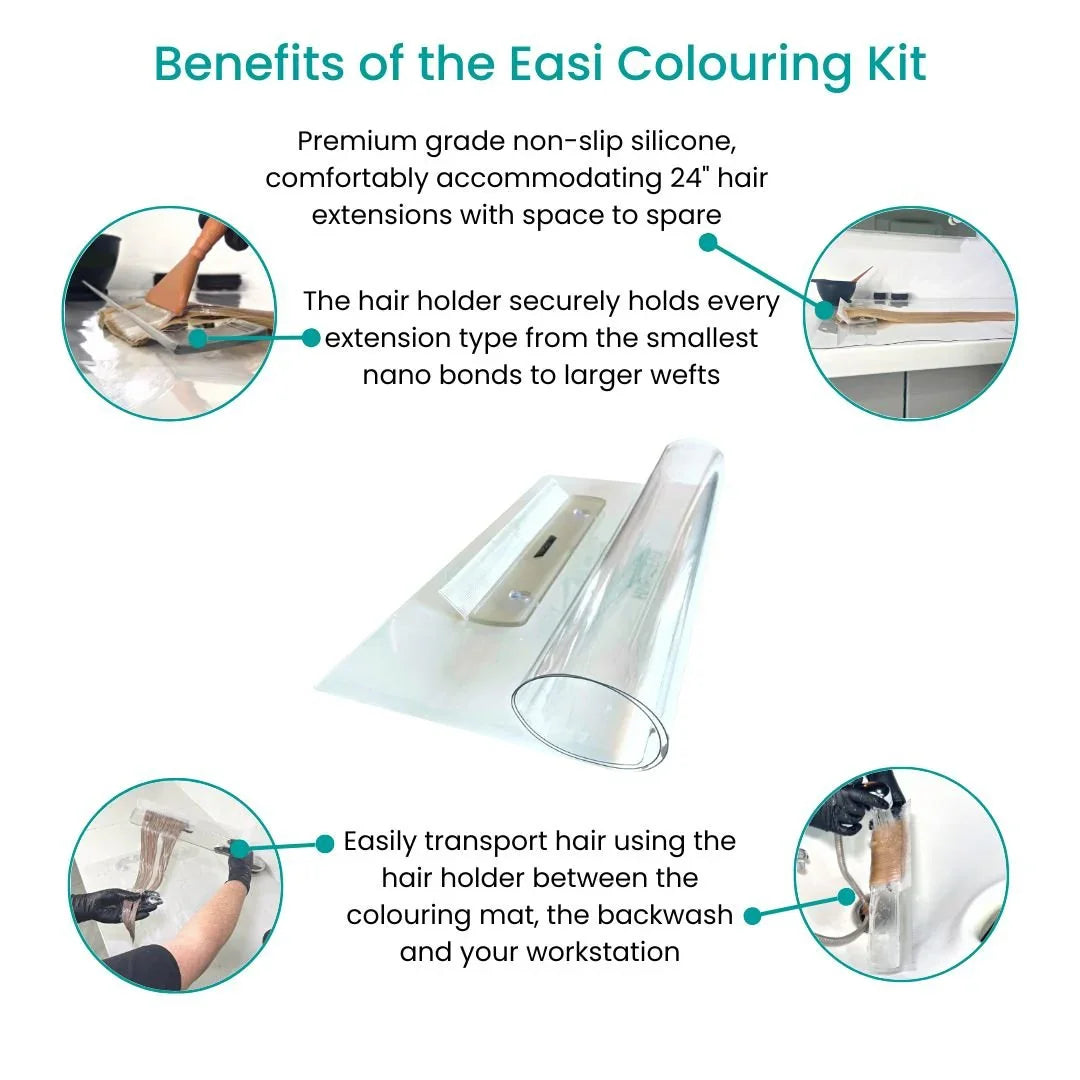 Benefits of the Easi Colouring Kit

Premium grade non-slip silicone, comfortably accommodating 24" hair extensions with space to spare

The hair holder securely holds every extension type from the smallest nano bonds to larger wefts

Easily transport hair using the hair holder between the colouring mat, the backwash and your workstation