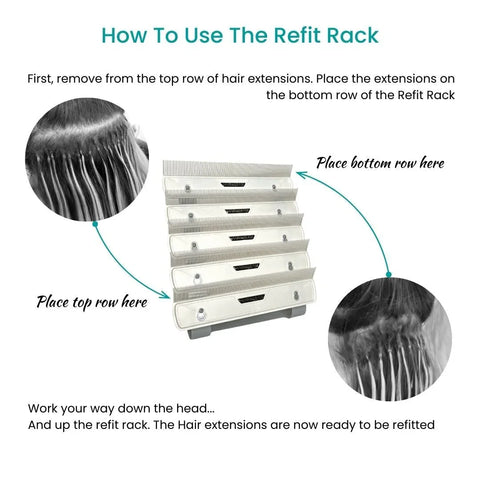 How To Use The Refit Rack

First, remove from the top row of hair extensions. Place the extensions on the bottom row of the Refit Rack

Place bottom row here

Place top row here

Work your way down the head...
And up the refit rack. The Hair extensions are now ready to be refitted