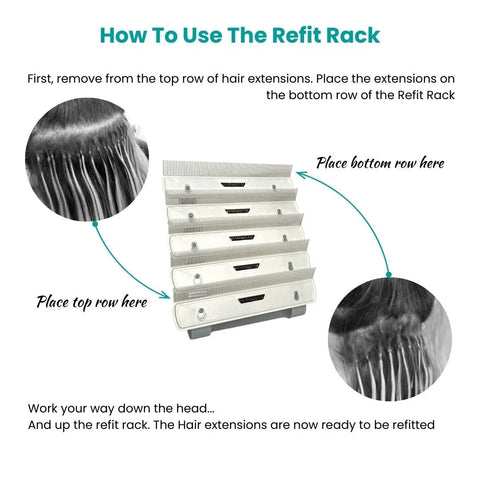 How To Use The Refit Rack

First, remove from the top row of hair extensions. Place the extensions on the bottom row of the Refit Rack

Place bottom row here

Place top row here

Work your way down the head...
And up the refit rack. The Hair extensions are now ready to be refitted