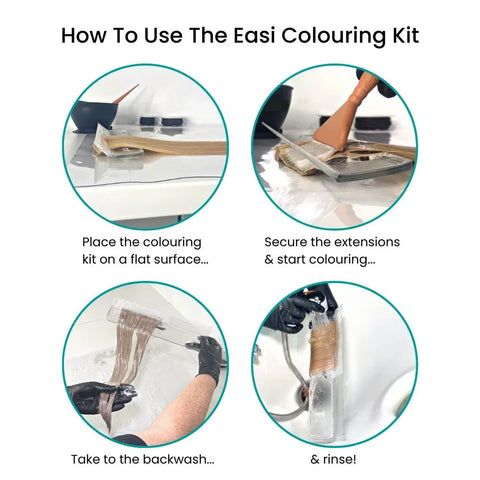 How To Use The Easi Colouring Kit

Place the colouring kit on a flat surface...

Secure the extensions & start colouring...

Take to the backwash...

& rinse!