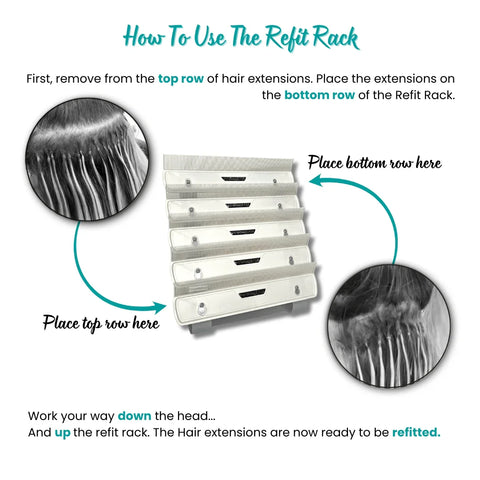 How To Use The Refit Rack

First, remove from the top row of hair extensions. Place the extensions on the bottom row of the Refit Rack.

Place bottom row here

Place top row here

Work your way down the head...
And up the refit rack. The Hair extensions are now ready to be refitted.